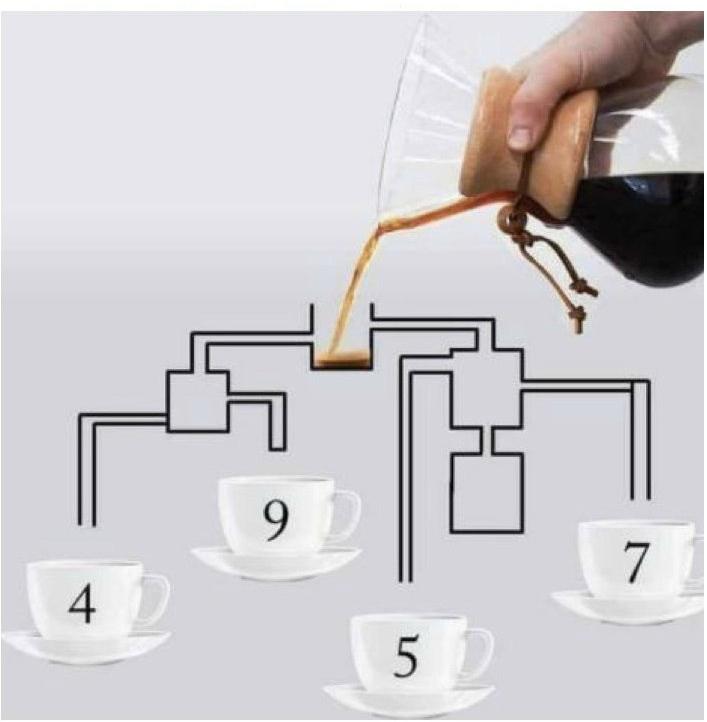 9
4
5
7